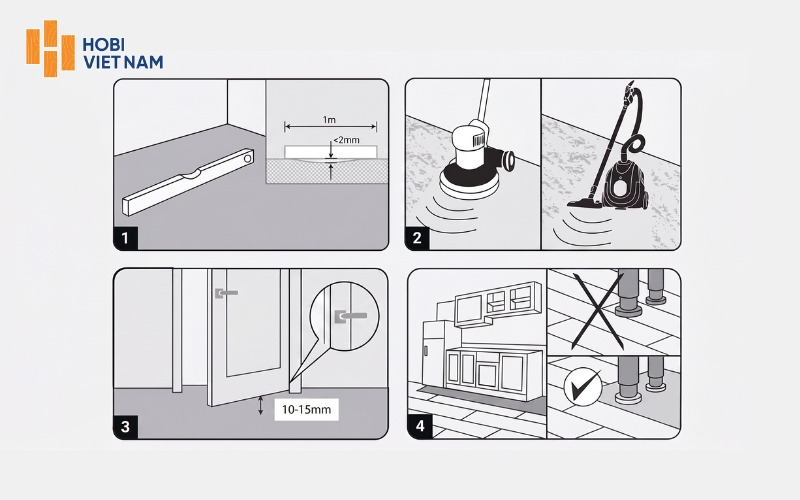 HOBI VIETNAM

1m
<2mm
1

2

10-15mm
3

4