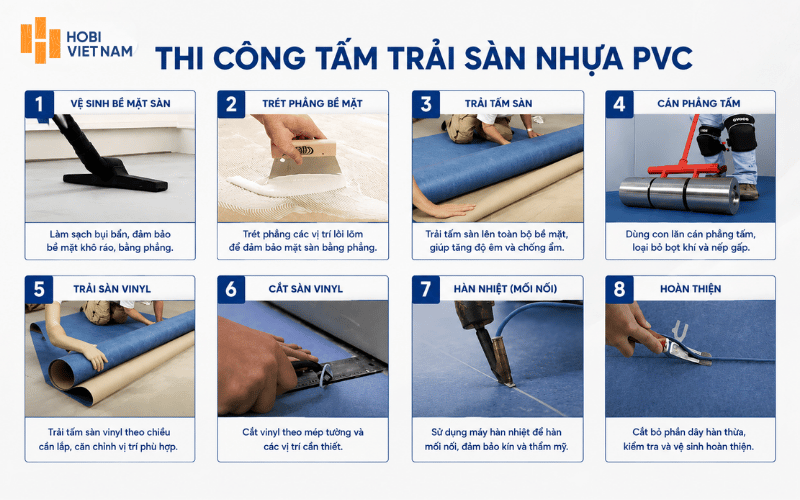 HOBI VIETNAM

THI CÔNG TẤM TRẢI SÀN NHỰA PVC

1 VỆ SINH BỀ MẶT SÀN

Làm sạch bụi bẩn, đảm bảo bề mặt khô ráo, bằng phẳng.

2 TRÉT PHẲNG BỀ MẶT

Trét phẳng các vị trí lồi lõm để đảm bảo mặt sàn bằng phẳng.

3 TRẢI TẤM SÀN

Trải tấm sàn lên toàn bộ bề mặt, giúp tăng độ êm và chống ẩm.

4 CÁN PHẲNG TẤM

Dùng con lăn cán phẳng tấm, loại bỏ bọt khí và nếp gấp.

5 TRẢI SÀN VINYL

Trải tấm sàn vinyl theo chiều cần lắp, căn chỉnh vị trí phù hợp.

6 CẮT SÀN VINYL

Cắt vinyl theo mép tường và các vị trí cần thiết.

7 HÀN NHIỆT (MỐI NỐI)

Sử dụng máy hàn nhiệt để hàn mối nối, đảm bảo kín và thẩm mỹ.

8 HOÀN THIỆN

Cắt bỏ phần dây hàn thừa, kiểm tra và vệ sinh hoàn thiện.